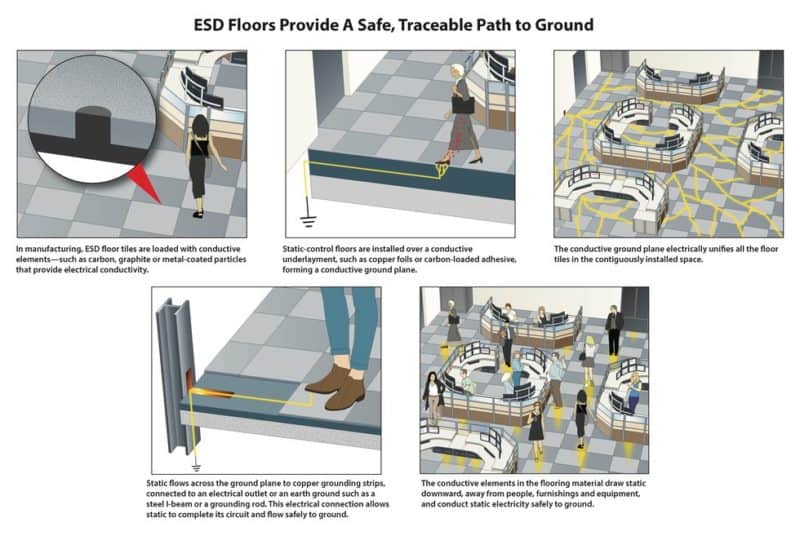 ESD Floors Provide A Safe, Traceable Path to Ground

In manufacturing, ESD floor tiles are loaded with conductive elements—such as carbon, graphite or metal-coated particles that provide electrical conductivity.

Static-control floors are installed over a conductive underlayment, such as copper foils or carbon-loaded adhesive, forming a conductive ground plane.

The conductive ground plane electrically unifies all the floor tiles in the contiguously installed space.

Static flows across the ground plane to copper grounding strips, connected to an electrical outlet or an earth ground such as a steel I-beam or a grounding rod. This electrical connection allows static to complete its circuit and flow safely to ground.

The conductive elements in the flooring material draw static downward, away from people, furnishings and equipment, and conduct static electricity safely to ground.