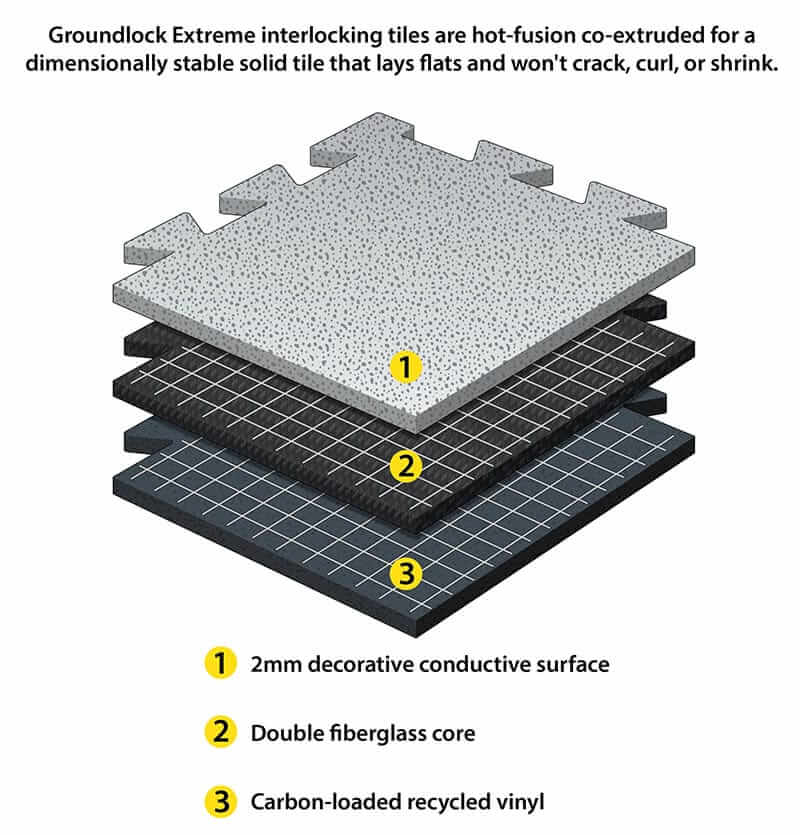 Groundlock Extreme interlocking tiles are hot-fusion co-extruded for a dimensionally stable solid tile that lays flats and won't crack, curl, or shrink.

1

2

3

1 2mm decorative conductive surface

2 Double fiberglass core

3 Carbon-loaded recycled vinyl