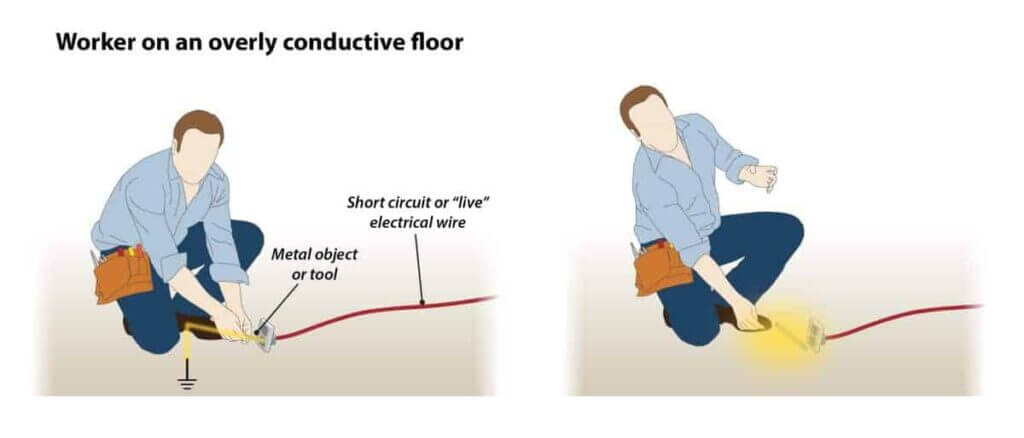 Worker on an overly conductive floor

Short circuit or "live" electrical wire

Metal object or tool